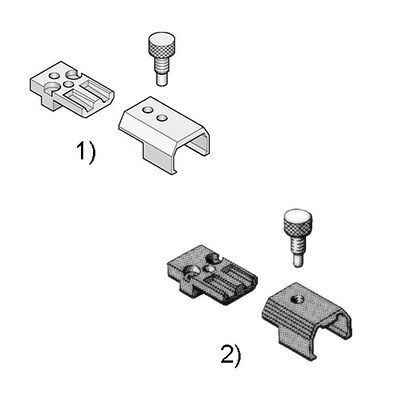 1)

2)