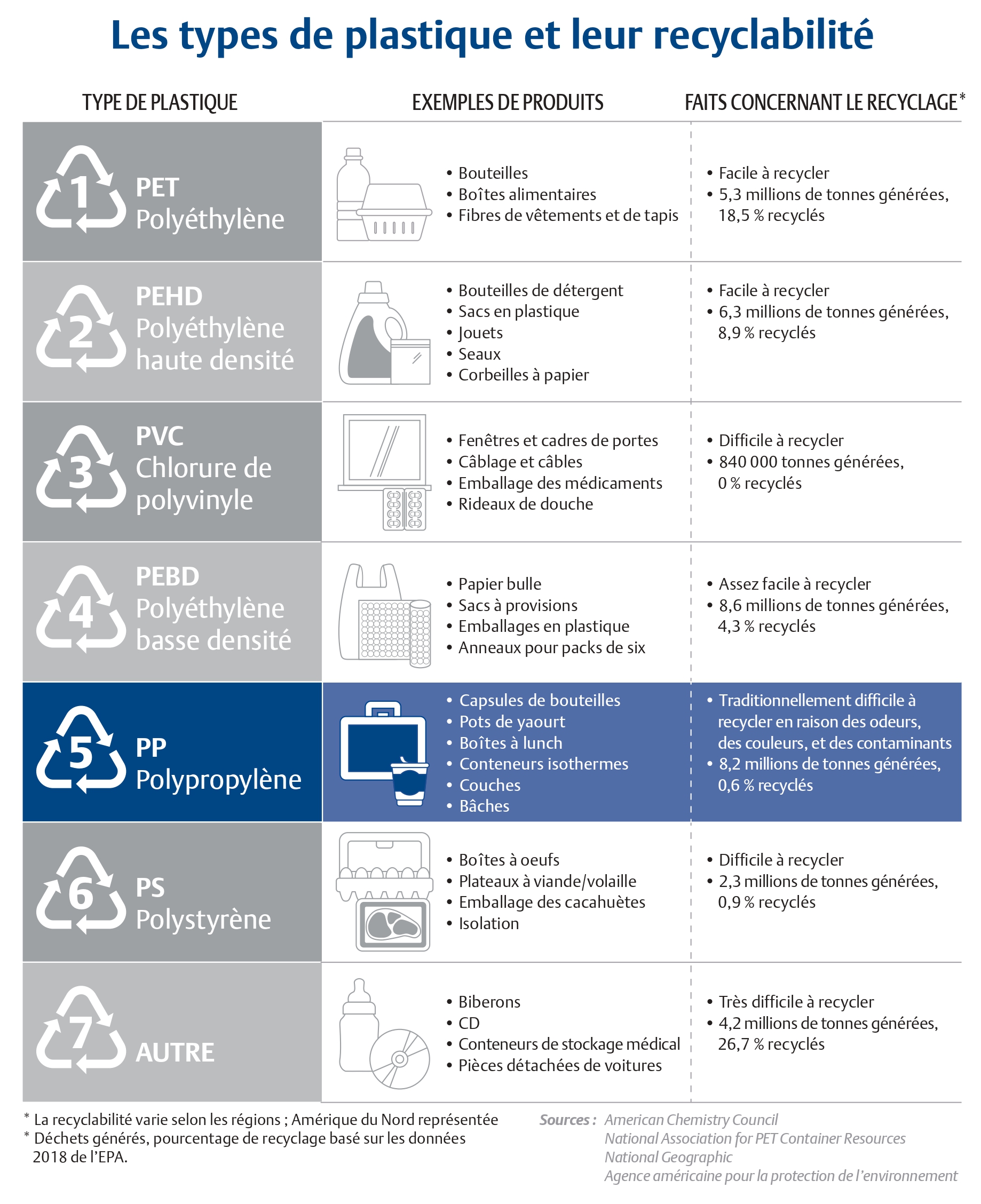 Les types de plastique et leur recyclabilité

| TYPE DE PLASTIQUE | EXEMPLES DE PRODUITS | FAITS CONCERNANT LE RECYCLAGE* |
|---|---|---|
| 1 PET Polyéthylène | • Bouteilles • Boîtes alimentaires • Fibres de vêtements et de tapis | • Facile à recycler • 5,3 millions de tonnes générées, 18,5 % recyclés |
| 2 PEHD Polyéthylène haute densité | • Bouteilles de détergent • Sacs en plastique • Jouets • Seaux • Corbeilles à papier | • Facile à recycler • 6,3 millions de tonnes générées, 8,9 % recyclés |
| 3 PVC Chlorure de polyvinyle | • Fenêtres et cadres de portes • Câblage et câbles • Emballage des médicaments • Rideaux de douche | • Difficile à recycler • 840 000 tonnes générées, 0 % recyclés |
| 4 PEBD Polyéthylène basse densité | • Papier bulle • Sacs à provisions • Emballages en plastique • Anneaux pour packs de six | • Assez facile à recycler • 8,6 millions de tonnes générées, 4,3 % recyclés |
| 5 PP Polypropylène | • Capsules de bouteilles • Pots de yaourt • Boîtes à lunch • Conteneurs isothermes • Couches • Bâches | • Traditionnellement difficile à recycler en raison des odeurs, des couleurs, et des contaminants • 8,2 millions de tonnes générées, 0,6 % recyclés |
| 6 PS Polystyrène | • Boîtes à oeufs • Plateaux à viande/volaille • Emballage des cacahuètes • Isolation | • Difficile à recycler • 2,3 millions de tonnes générées, 0,9 % recyclés |
| 7 AUTRE | • Biberons • CD • Conteneurs de stockage médical • Pièces détachées de voitures | • Très difficile à recycler • 4,2 millions de tonnes générées, 26,7 % recyclés |

* La recyclabilité varie selon les régions ; Amérique du Nord représentée
* Déchets générés, pourcentage de recyclage basé sur les données 2018 de l'EPA.

Sources : American Chemistry Council
National Association for PET Container Resources
National Geographic
Agence américaine pour la protection de l'environnement