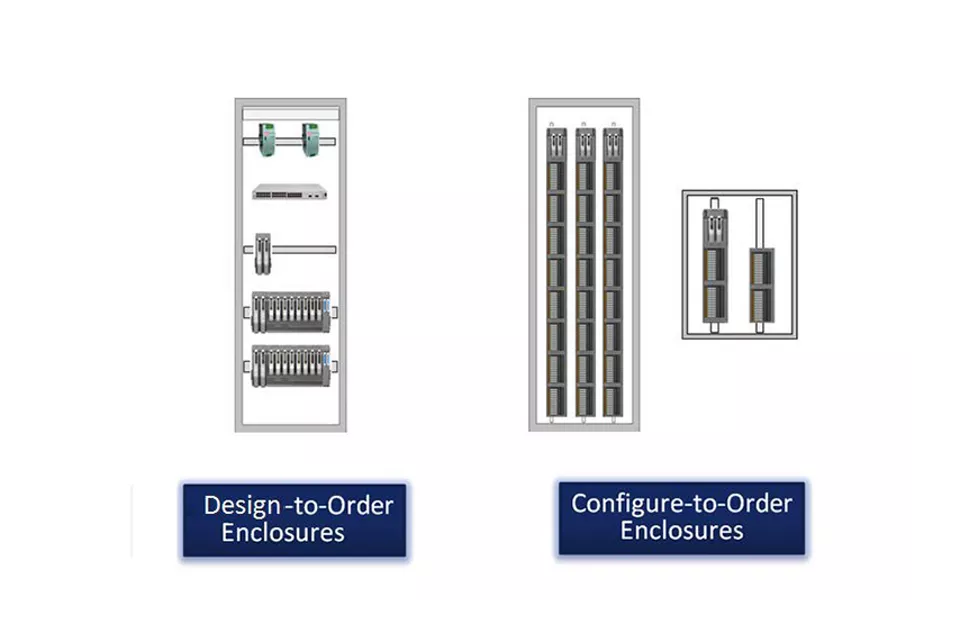 Design -to-Order Enclosures

Configure-to-Order Enclosures