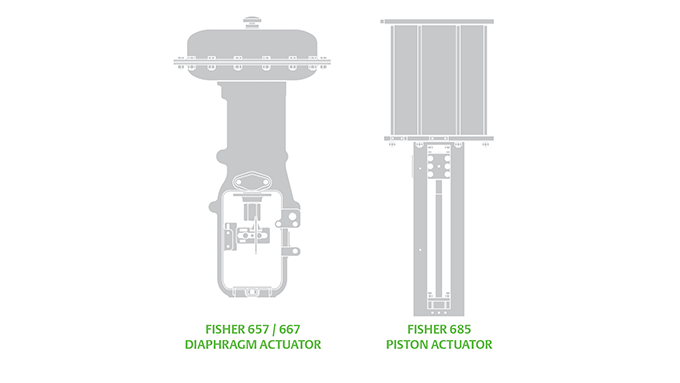 FISHER 657 / 667
DIAPHRAGM ACTUATOR

FISHER 685
PISTON ACTUATOR