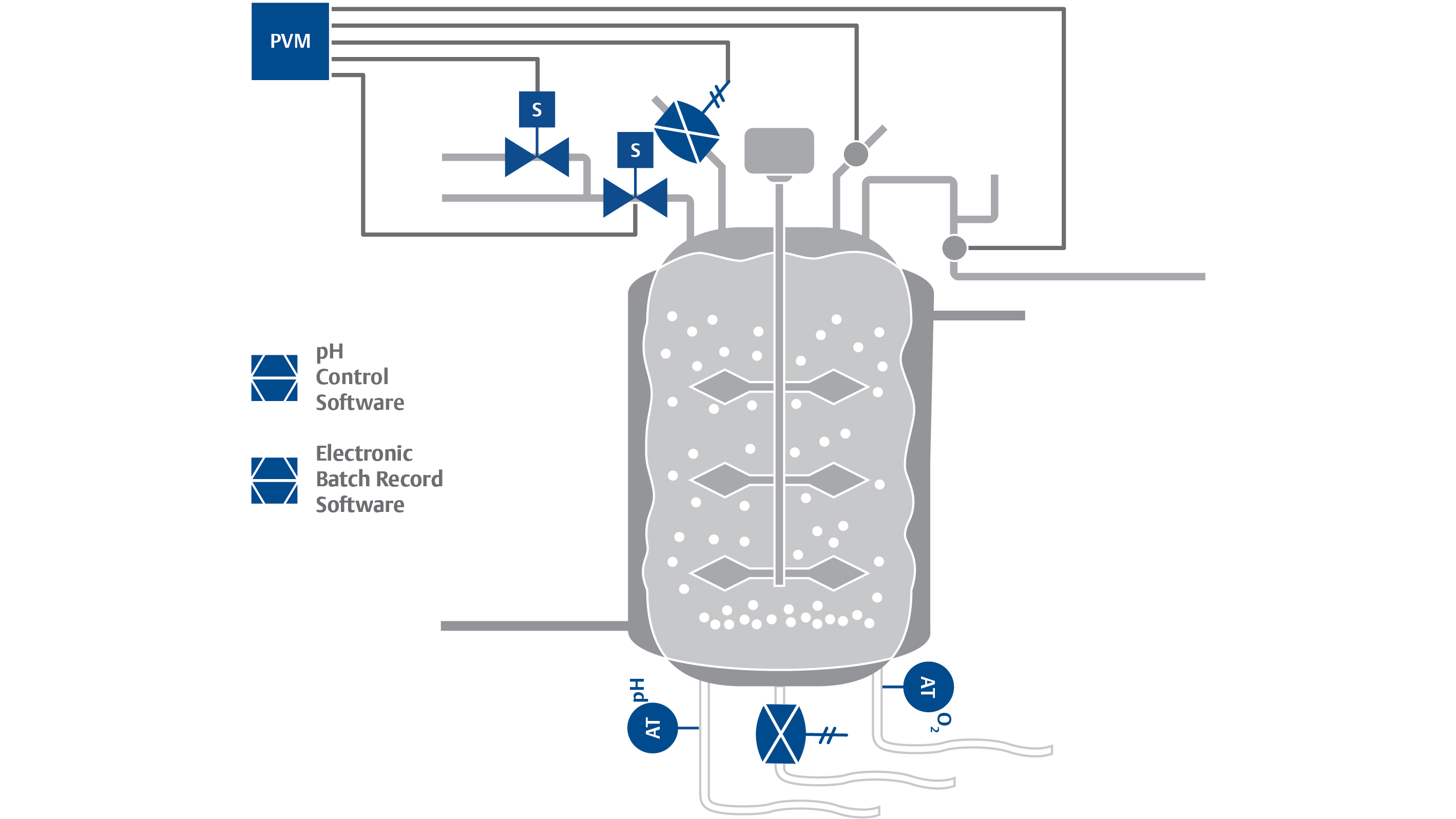 PVM

S

S

pH Control Software

Electronic Batch Record Software

pH

AT

AT

$O_2$