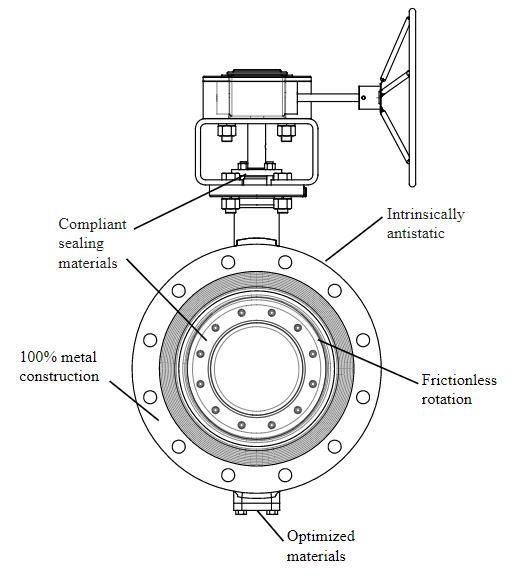 Compliant sealing materials

Intrinsically antistatic

100% metal construction

Frictionless rotation

Optimized materials