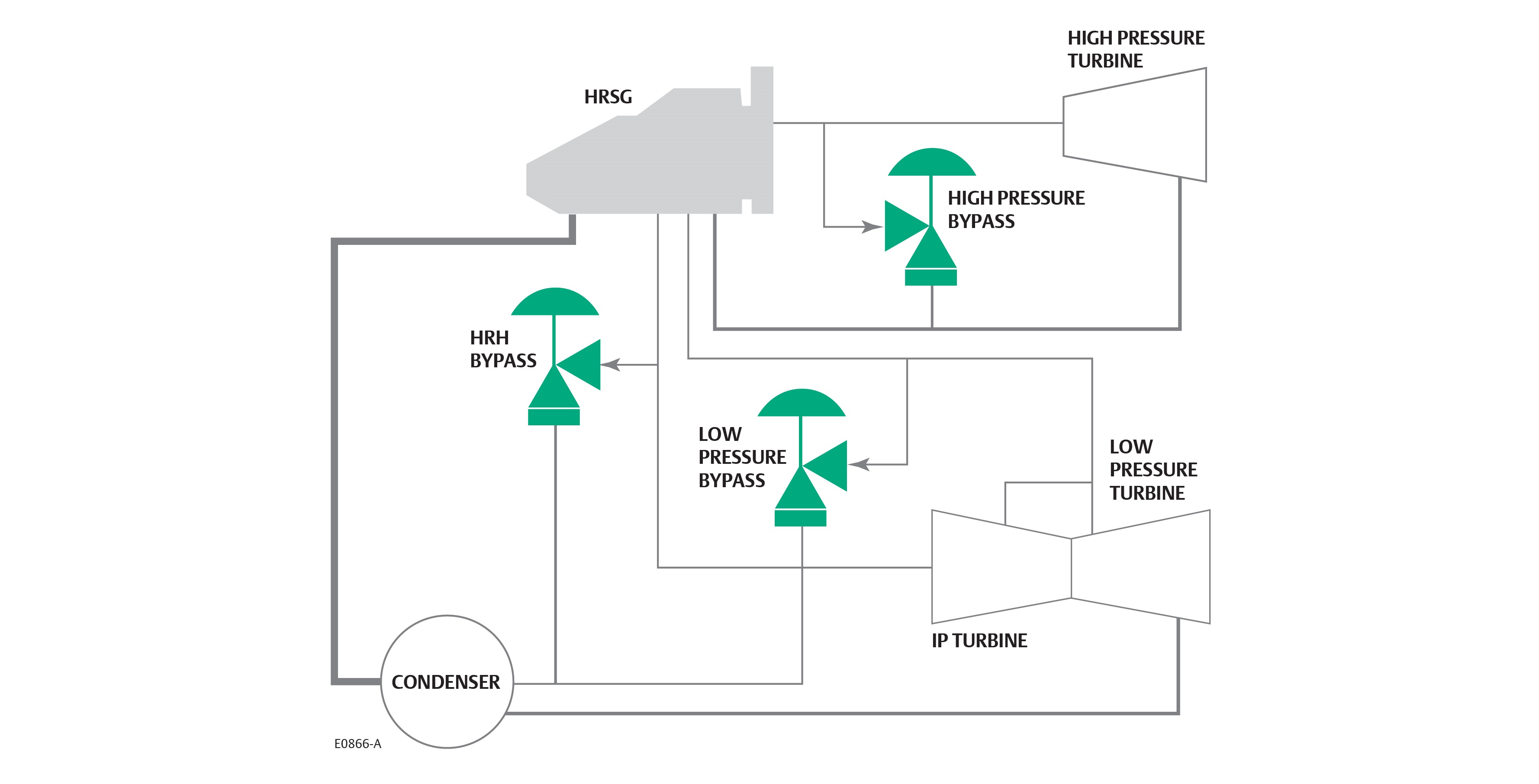 HIGH PRESSURE TURBINE

HRSG

HIGH PRESSURE BYPASS

HRH BYPASS

LOW PRESSURE BYPASS

LOW PRESSURE TURBINE

IP TURBINE

CONDENSER

E0866-A