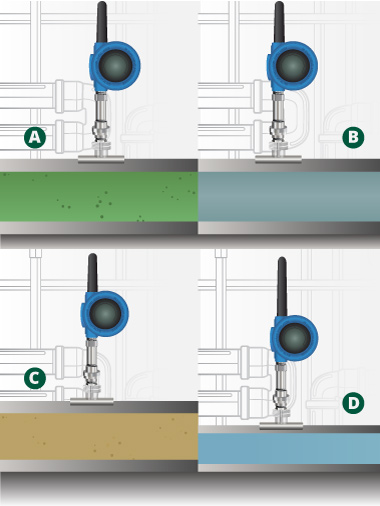 A
B
C
D