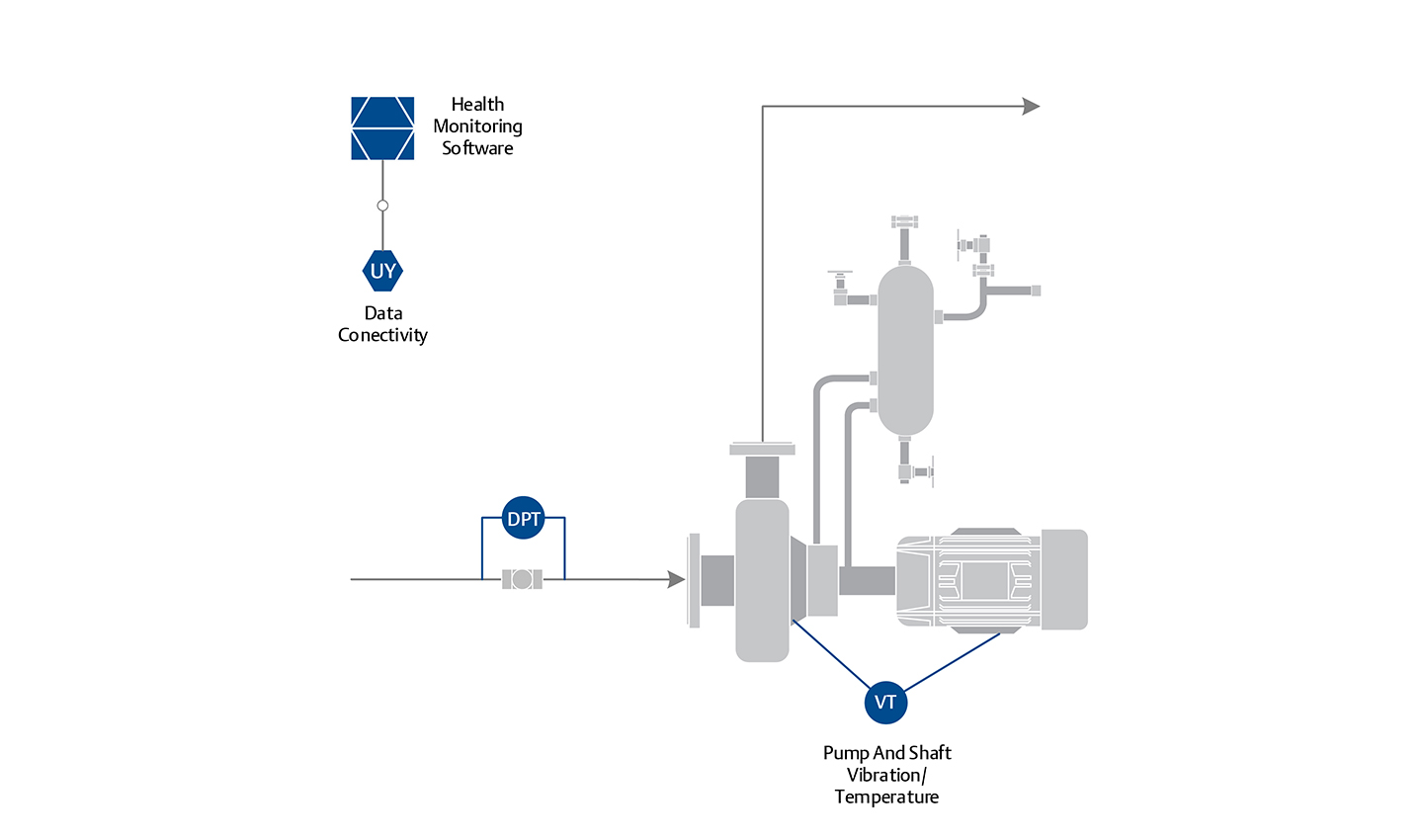 Health Monitoring Software

UY

Data Conectivity

DPT

VT

Pump And Shaft Vibration/ Temperature