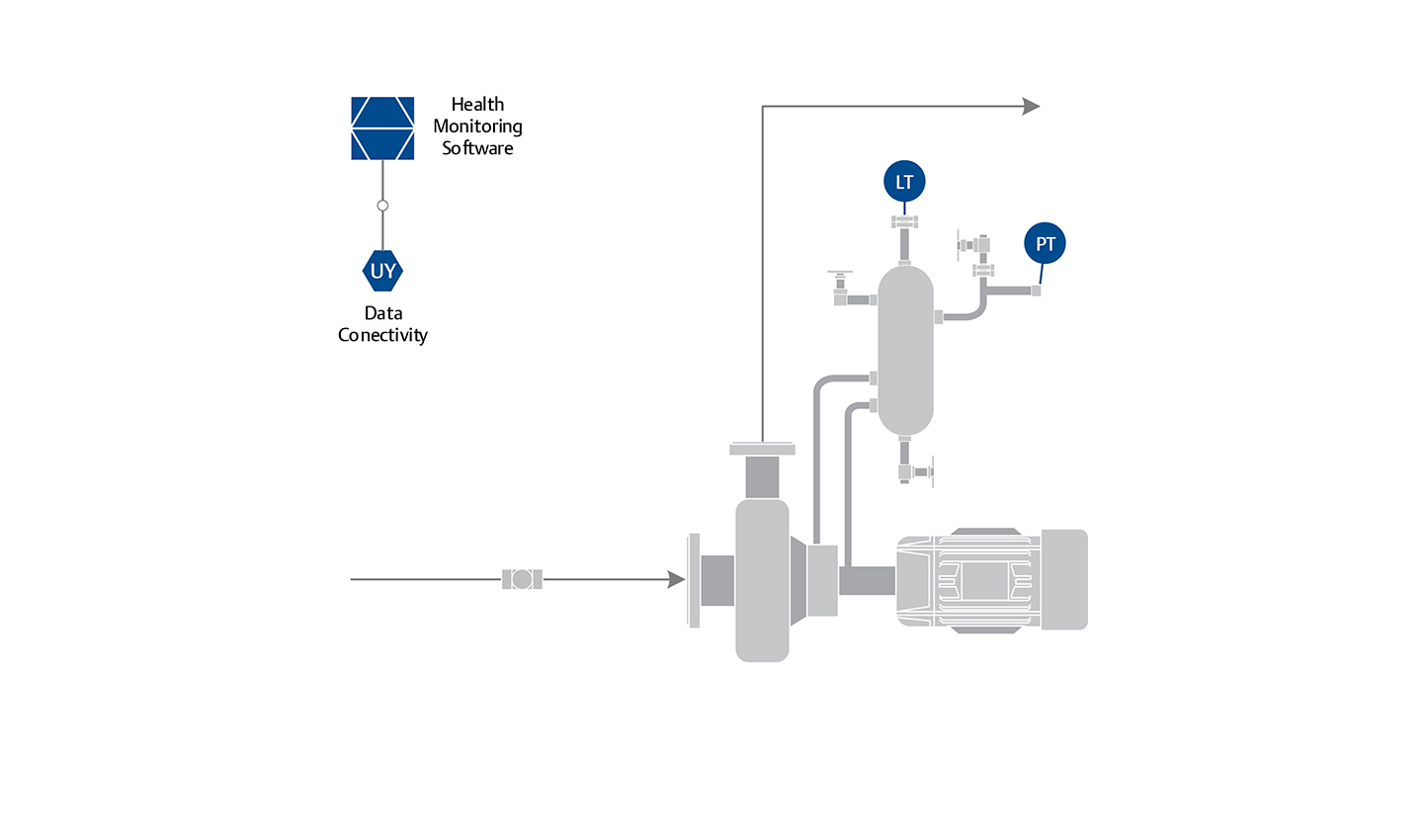 Health Monitoring Software

UY

Data Conectivity

LT

PT