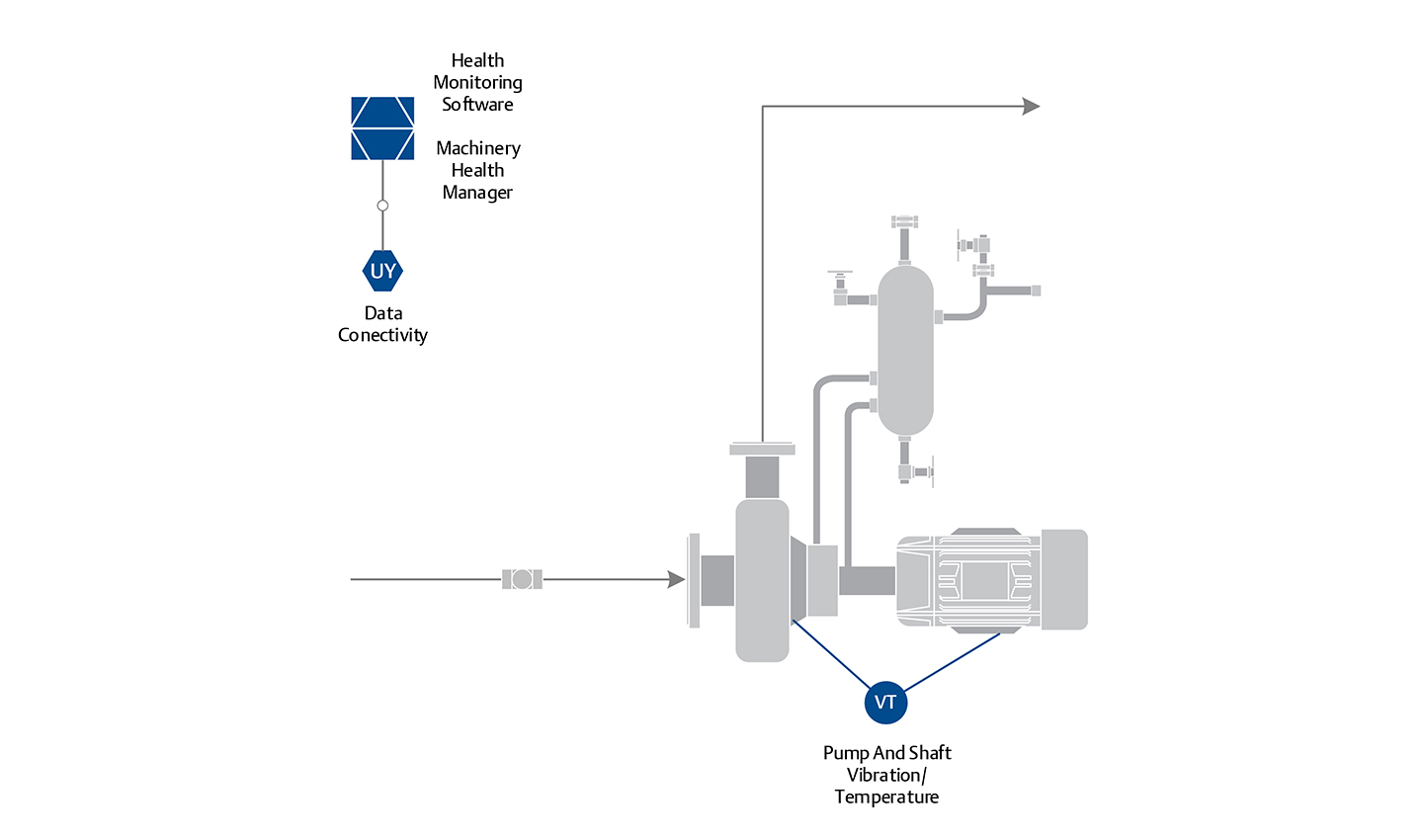 Health Monitoring Software

Machinery Health Manager

UY

Data Conectivity

VT

Pump And Shaft Vibration/ Temperature