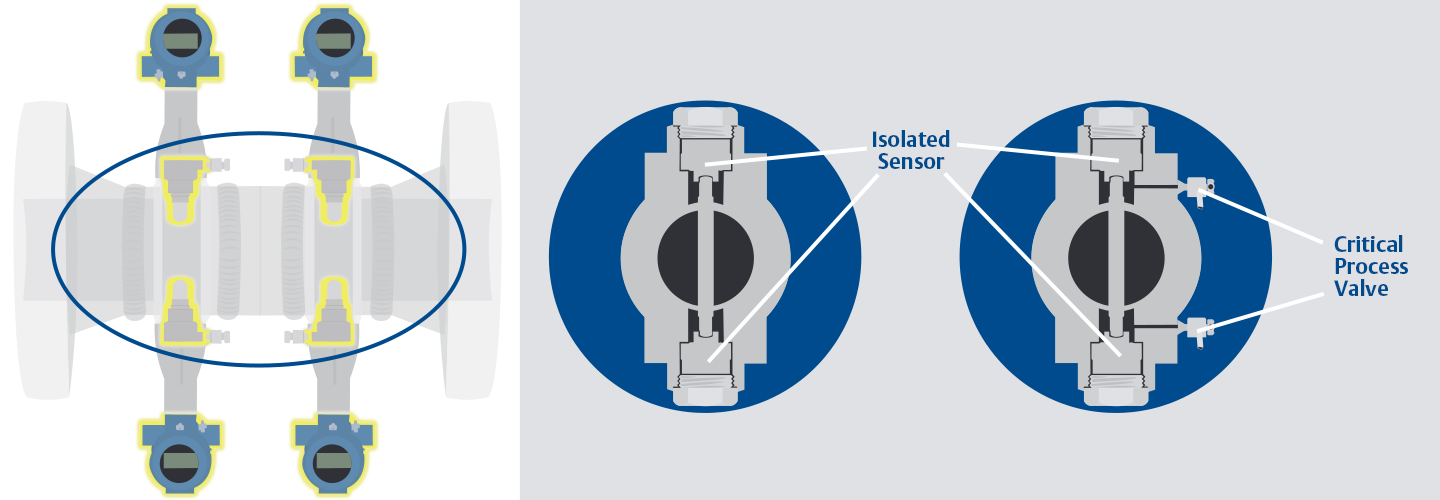 Isolated Sensor

Critical Process Valve