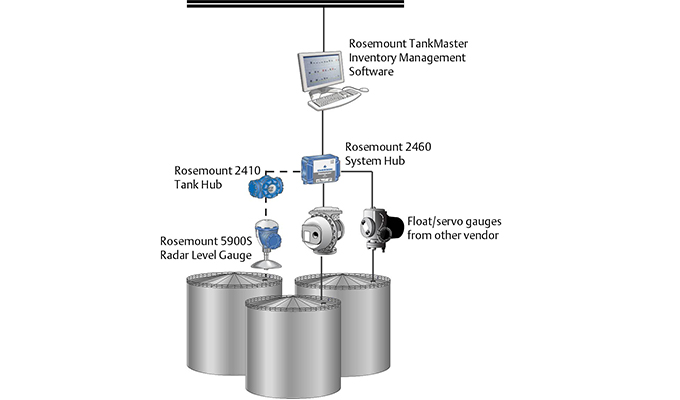 Rosemount TankMaster Inventory Management Software

Rosemount 2460 System Hub

Rosemount 2410 Tank Hub

Float/servo gauges from other vendor

Rosemount 5900S Radar Level Gauge