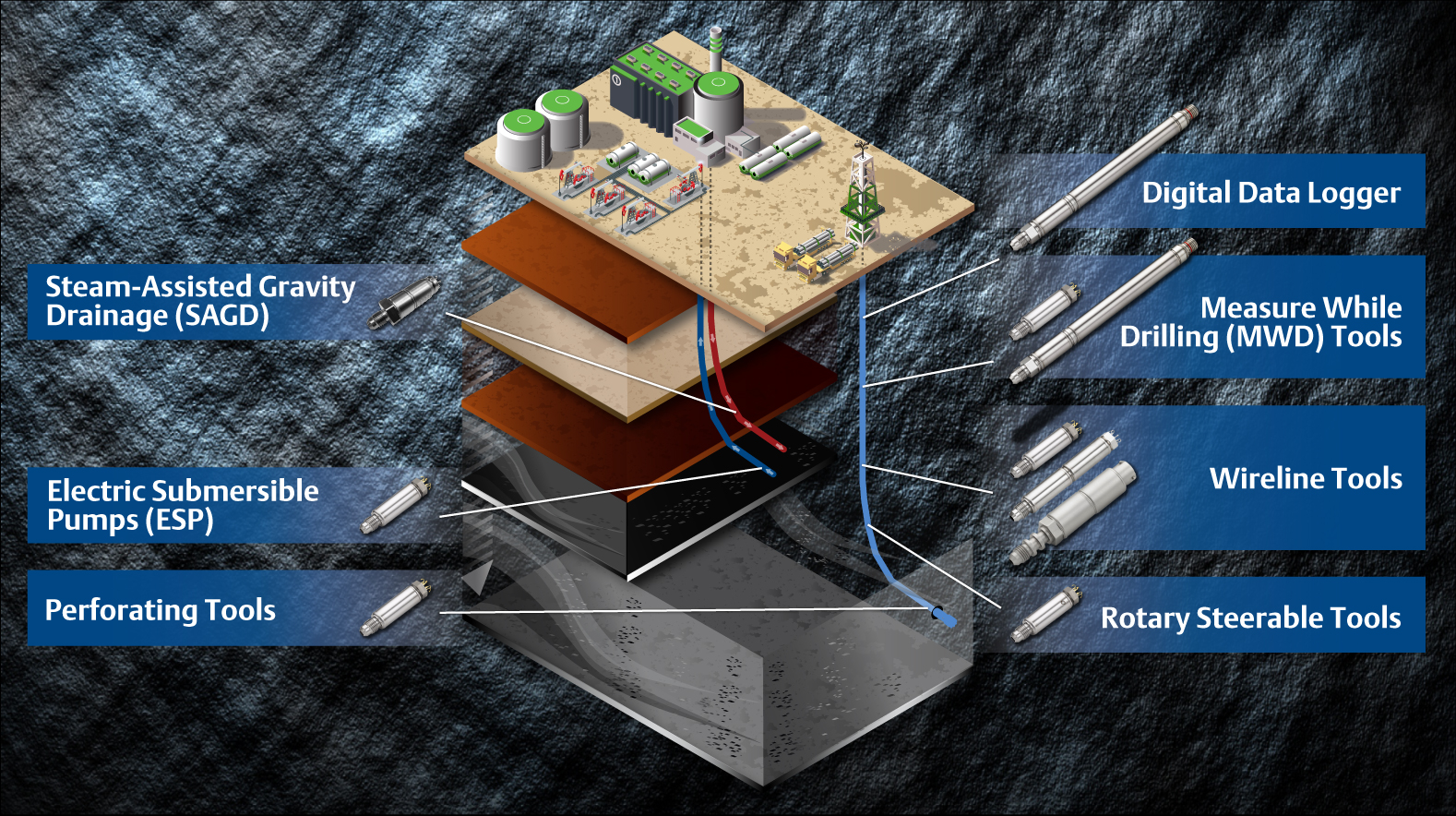 Steam-Assisted Gravity Drainage (SAGD)

Electric Submersible Pumps (ESP)

Perforating Tools

Digital Data Logger

Measure While Drilling (MWD) Tools

Wireline Tools

Rotary Steerable Tools