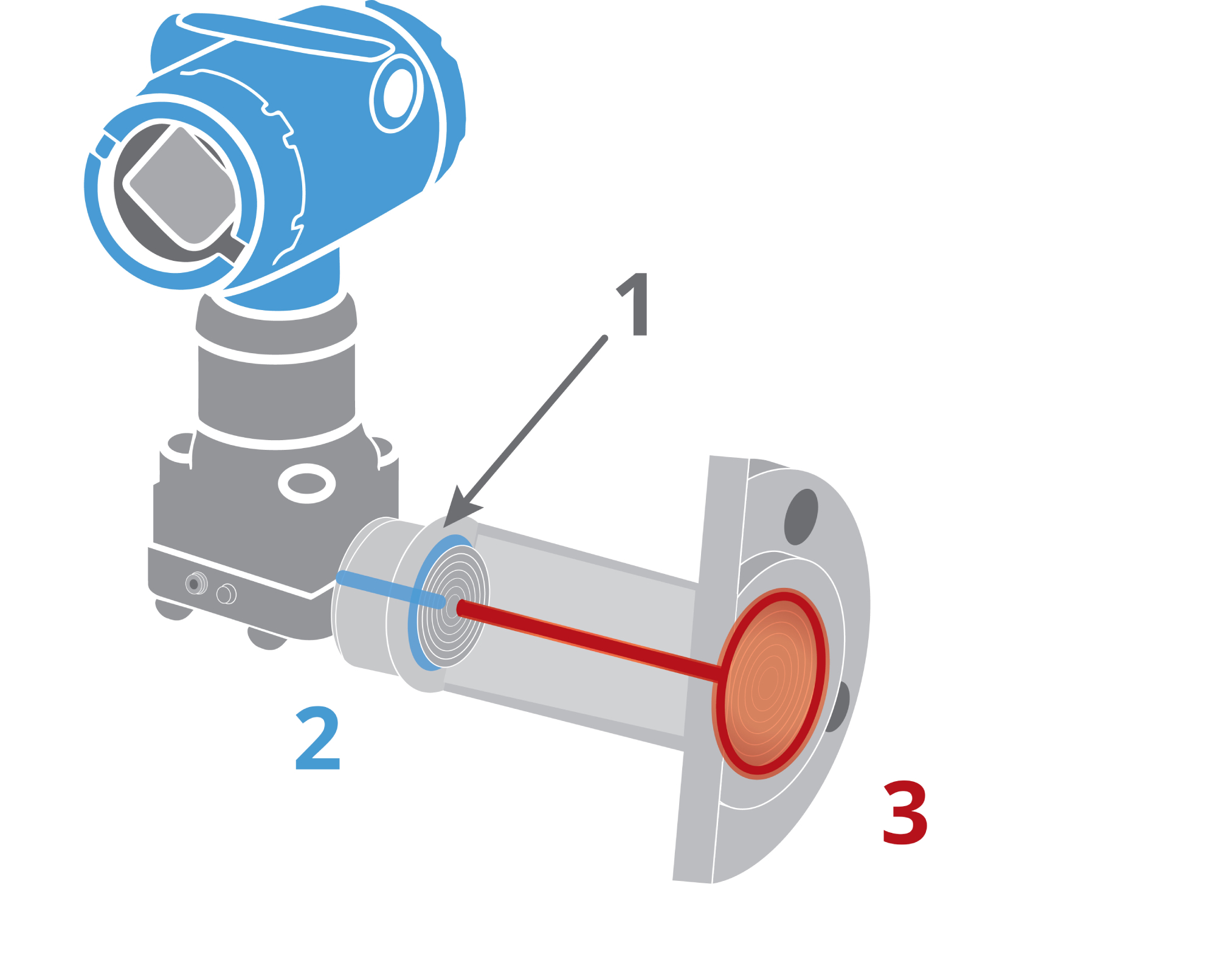 1
2
3